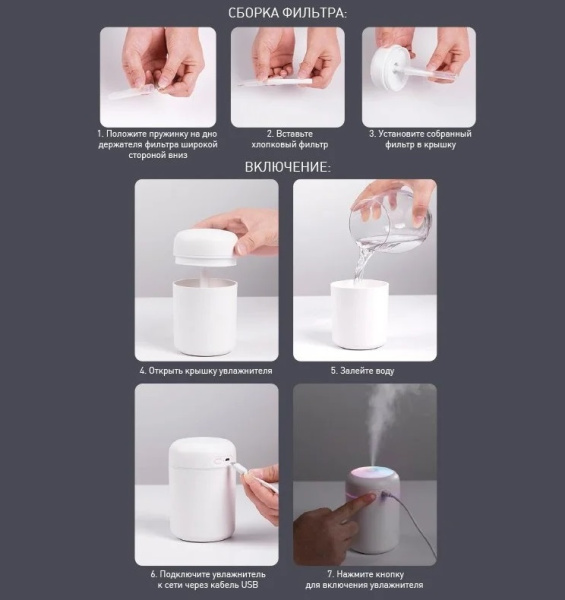 СБОРКА ФИЛЬТРА:

1. Положите пружинку на дно держателя фильтра широкой стороной вниз

2. Вставьте хлопковый фильтр

3. Установите собранный фильтр в крышку

ВКЛЮЧЕНИЕ:

4. Открыть крышку увлажнителя

5. Залейте воду

6. Подключите увлажнитель к сети через кабель USB

7. Нажмите кнопку для включения увлажнителя